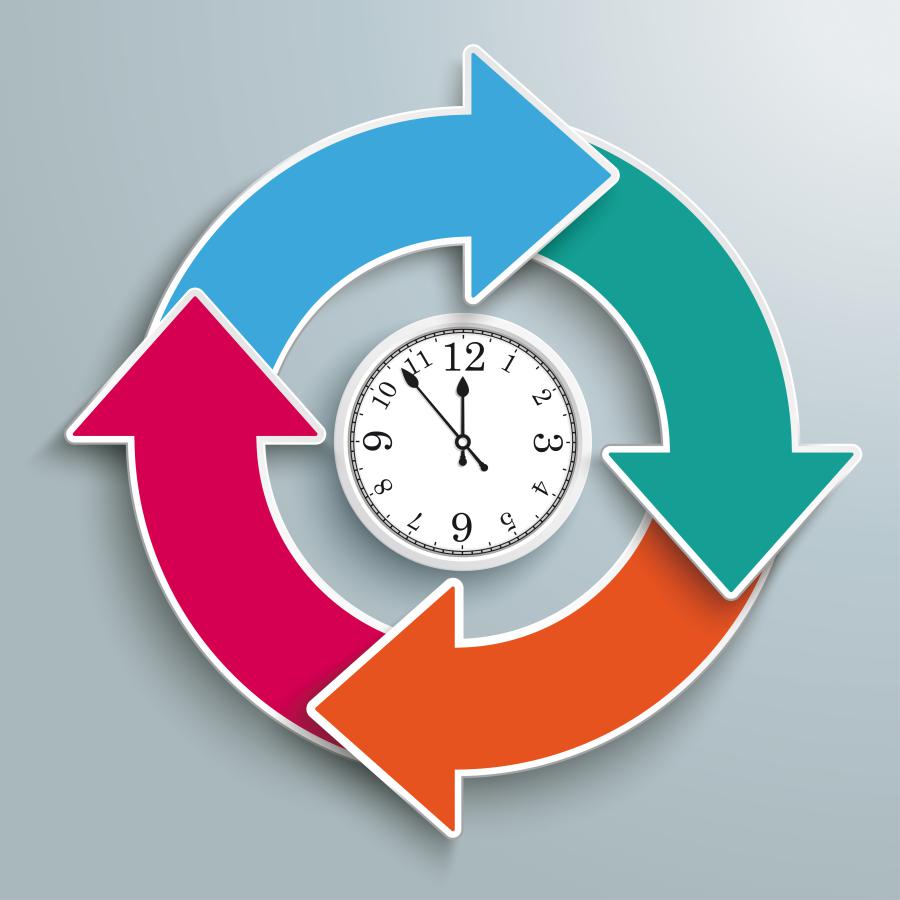 12 1 2 3 4 5 6 7 8 9 10 11