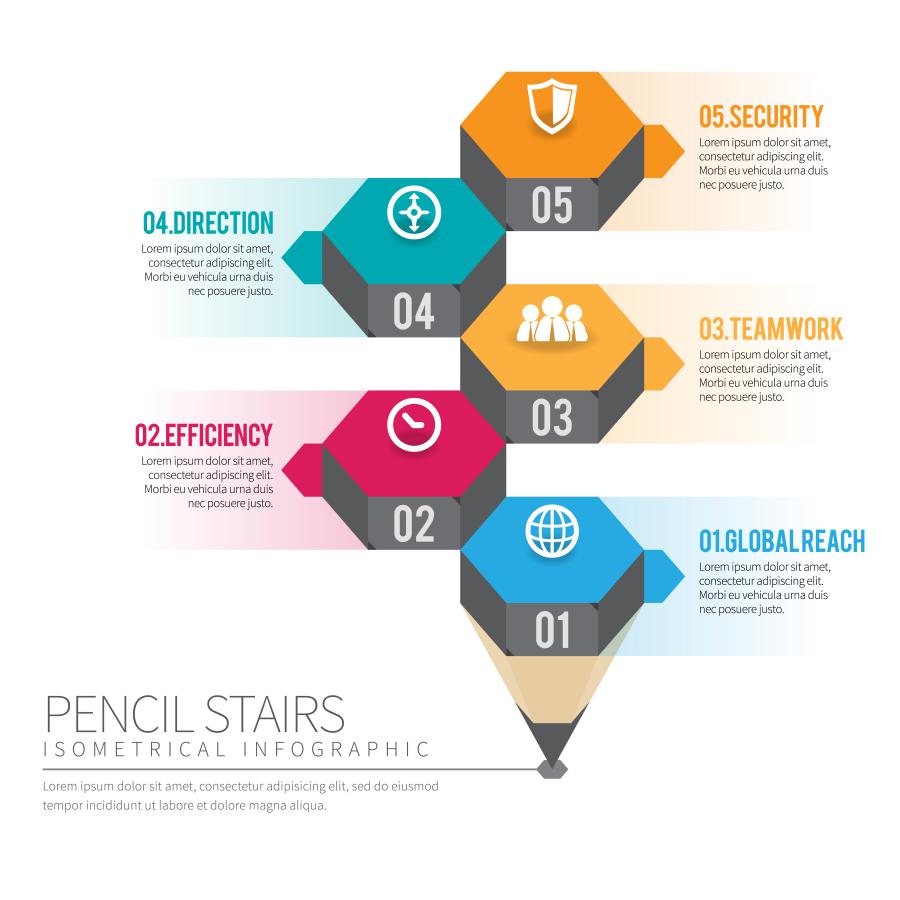 05.SECURITY
Lorem ipsum dolor sit amet, consectetur adipiscing elit. Morbi eu vehicula urna duis nec posuere justo.

05

04.DIRECTION
Lorem ipsum dolor sit amet, consectetur adipiscing elit. Morbi eu vehicula urna duis nec posuere justo.

04

03.TEAMWORK
Lorem ipsum dolor sit amet, consectetur adipiscing elit. Morbi eu vehicula urna duis nec posuere justo.

03

02.EFFICIENCY
Lorem ipsum dolor sit amet, consectetur adipiscing elit. Morbi eu vehicula urna duis nec posuere justo.

02

01.GLOBAL REACH
Lorem ipsum dolor sit amet, consectetur adipiscing elit. Morbi eu vehicula urna duis nec posuere justo.

01

PENCIL STAIRS
ISOMETRICAL INFOGRAPHIC

Lorem ipsum dolor sit amet, consectetur adipisicing elit, sed do eiusmod tempor incididunt ut labore et dolore magna aliqua.